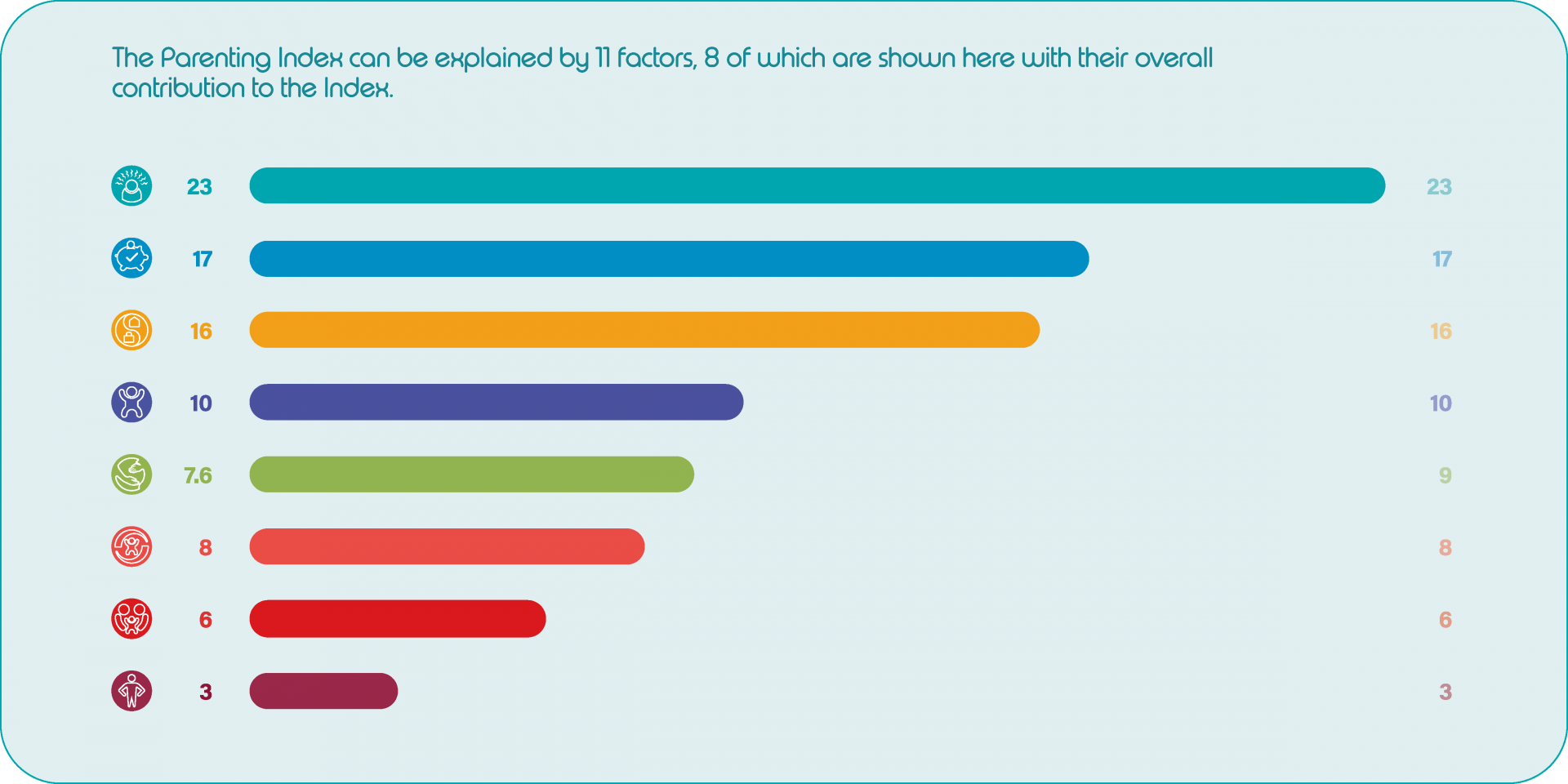 The Parenting Index can be explained by 11 factors, 8 of which are shown here with their overall contribution to the Index.

23 23
17 17
16 16
10 10
7.6 9
8 8
6 6
3 3