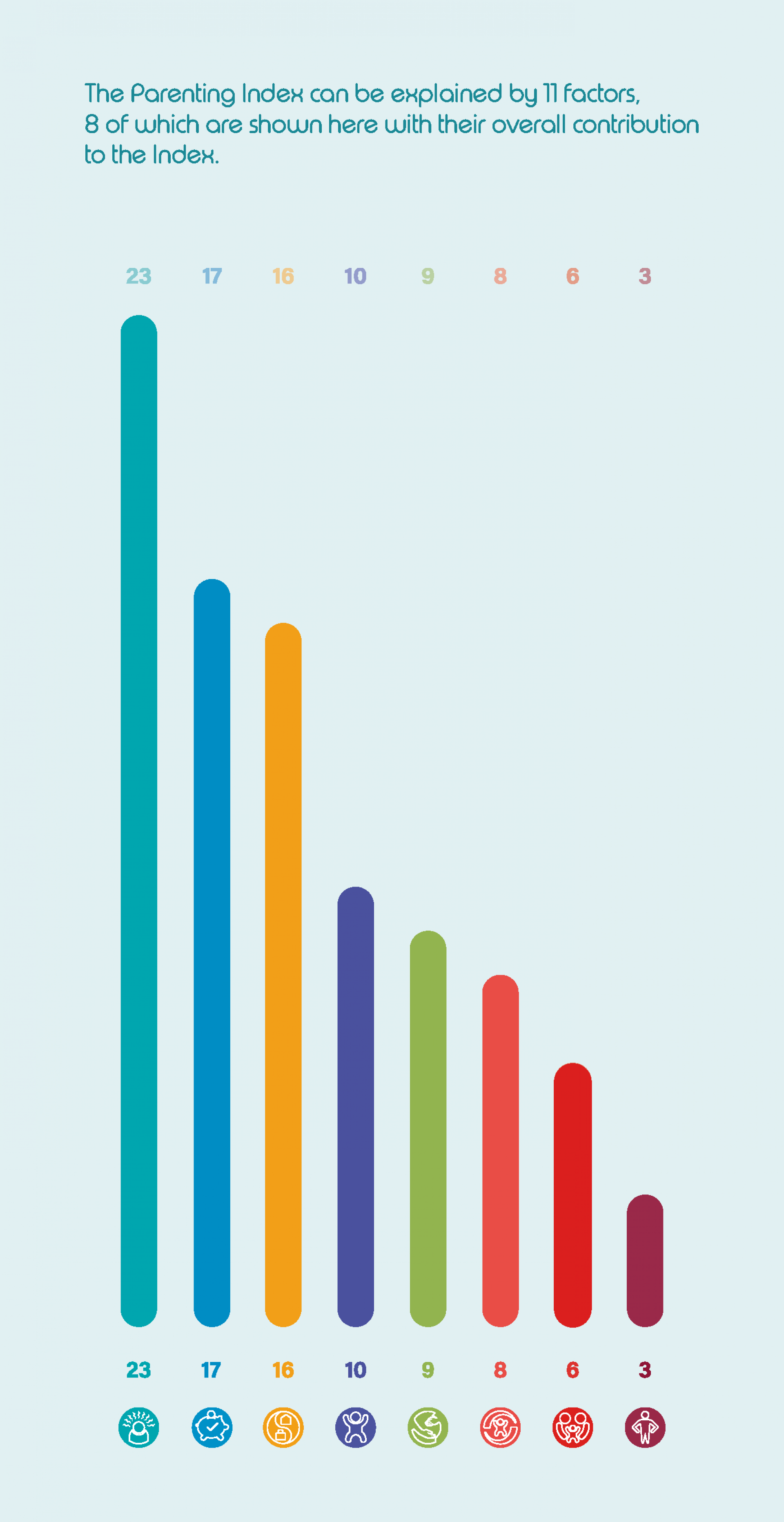 The Parenting Index can be explained by 11 factors, 8 of which are shown here with their overall contribution to the Index.

23 17 16 10 9 8 6 3

23 17 16 10 9 8 6 3